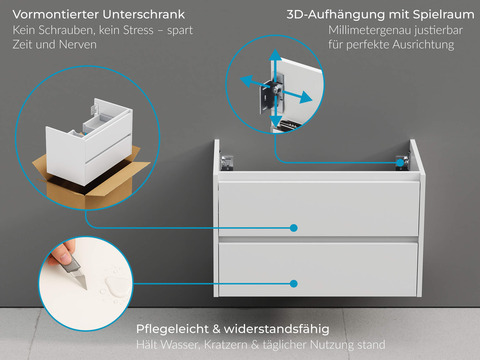 Vormontierter Unterschrank
Kein Schrauben, kein Stress – spart Zeit und Nerven

3D-Aufhängung mit Spielraum
Millimetergenau justierbar für perfekte Ausrichtung

Pflegeleicht & widerstandsfähig
Hält Wasser, Kratzern & täglicher Nutzung stand