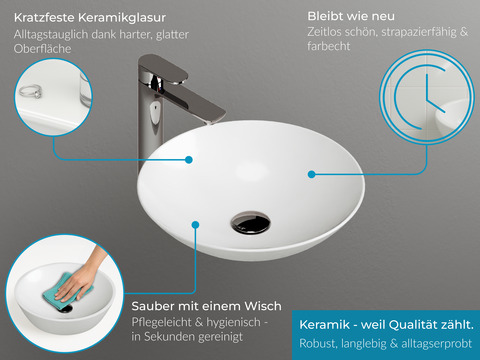 Kratzfeste Keramikglasur
Alltagstauglich dank harter, glatter Oberfläche

Bleibt wie neu
Zeitlos schön, strapazierfähig & farbecht

Sauber mit einem Wisch
Pflegeleicht & hygienisch - in Sekunden gereinigt

Keramik - weil Qualität zählt.
Robust, langlebig & alltagserprobt