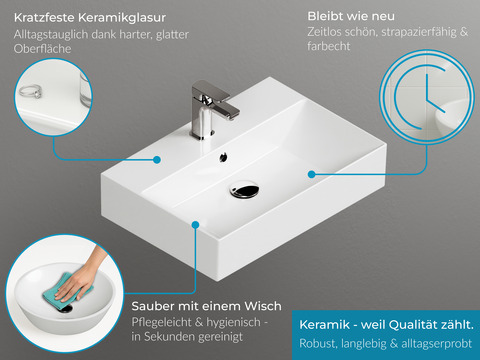 Kratzfeste Keramikglasur
Alltagstauglich dank harter, glatter Oberfläche

Bleibt wie neu
Zeitlos schön, strapazierfähig & farbecht

Sauber mit einem Wisch
Pflegeleicht & hygienisch - in Sekunden gereinigt

Keramik - weil Qualität zählt.
Robust, langlebig & alltagserprobt