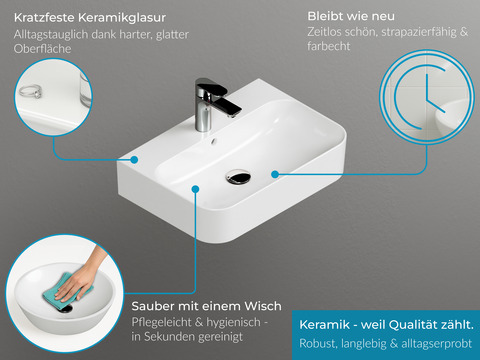 Kratzfeste Keramikglasur
Alltagstauglich dank harter, glatter Oberfläche

Bleibt wie neu
Zeitlos schön, strapazierfähig & farbecht

Sauber mit einem Wisch
Pflegeleicht & hygienisch - in Sekunden gereinigt

Keramik - weil Qualität zählt.
Robust, langlebig & alltagserprobt