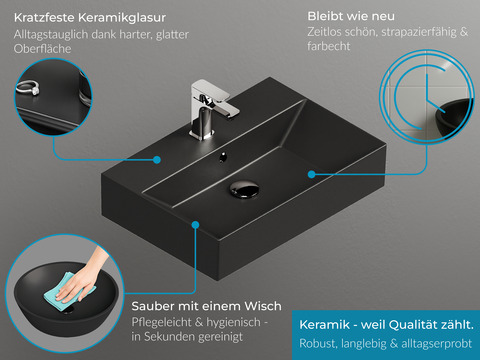 Kratzfeste Keramikglasur
Alltagstauglich dank harter, glatter Oberfläche

Bleibt wie neu
Zeitlos schön, strapazierfähig & farbecht

Sauber mit einem Wisch
Pflegeleicht & hygienisch - in Sekunden gereinigt

Keramik - weil Qualität zählt.
Robust, langlebig & alltagserprobt