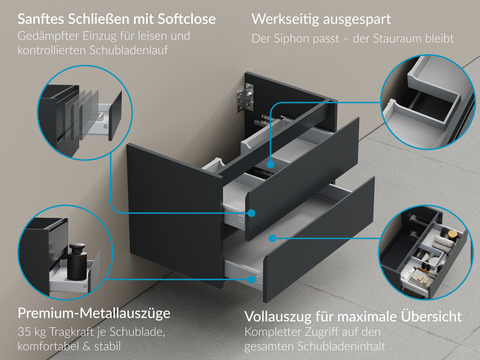 Sanftes Schließen mit Softclose
Gedämpfter Einzug für leisen und kontrollierten Schubladenlauf

Werkseitig ausgespart
Der Siphon passt – der Stauraum bleibt

Premium-Metallauszüge
35 kg Tragkraft je Schublade, komfortabel & stabil

Vollauszug für maximale Übersicht
Kompletter Zugriff auf den gesamten Schubladeninhalt