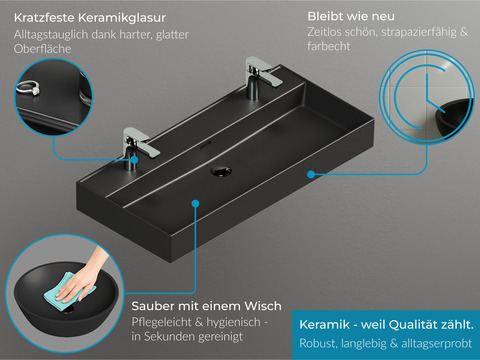 Kratzfeste Keramikglasur
Alltagstauglich dank harter, glatter Oberfläche

Bleibt wie neu
Zeitlos schön, strapazierfähig & farbecht

Sauber mit einem Wisch
Pflegeleicht & hygienisch - in Sekunden gereinigt

Keramik - weil Qualität zählt.
Robust, langlebig & alltagserprobt