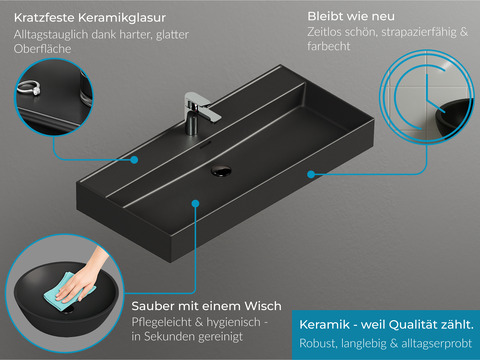 Kratzfeste Keramikglasur
Alltagstauglich dank harter, glatter Oberfläche

Bleibt wie neu
Zeitlos schön, strapazierfähig & farbecht

Sauber mit einem Wisch
Pflegeleicht & hygienisch - in Sekunden gereinigt

Keramik - weil Qualität zählt.
Robust, langlebig & alltagserprobt