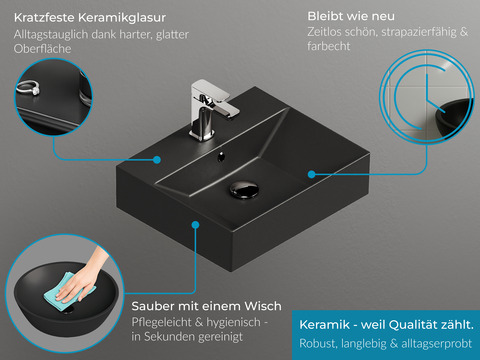 Kratzfeste Keramikglasur
Alltagstauglich dank harter, glatter Oberfläche

Bleibt wie neu
Zeitlos schön, strapazierfähig & farbecht

Sauber mit einem Wisch
Pflegeleicht & hygienisch - in Sekunden gereinigt

Keramik - weil Qualität zählt.
Robust, langlebig & alltagserprobt