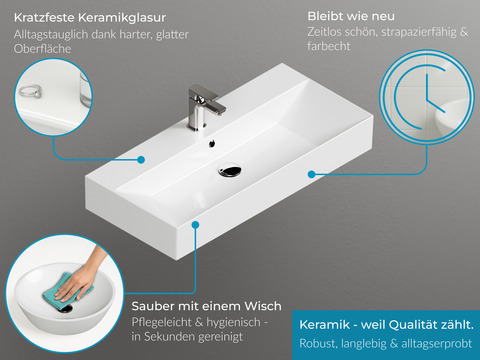 Kratzfeste Keramikglasur
Alltagstauglich dank harter, glatter Oberfläche

Bleibt wie neu
Zeitlos schön, strapazierfähig & farbecht

Sauber mit einem Wisch
Pflegeleicht & hygienisch - in Sekunden gereinigt

Keramik - weil Qualität zählt.
Robust, langlebig & alltagserprobt