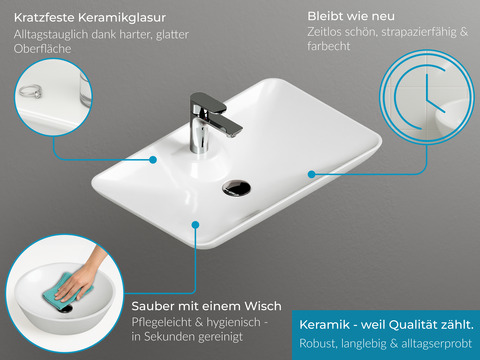 Kratzfeste Keramikglasur
Alltagstauglich dank harter, glatter Oberfläche

Bleibt wie neu
Zeitlos schön, strapazierfähig & farbecht

Sauber mit einem Wisch
Pflegeleicht & hygienisch - in Sekunden gereinigt

Keramik - weil Qualität zählt.
Robust, langlebig & alltagserprobt