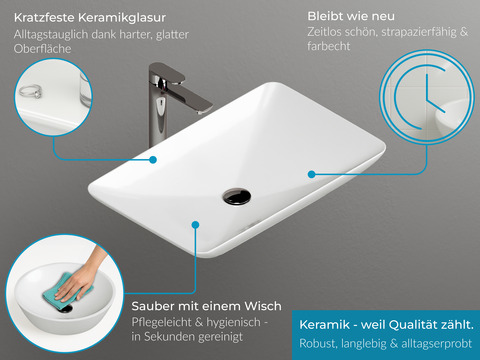 Kratzfeste Keramikglasur
Alltagstauglich dank harter, glatter Oberfläche

Bleibt wie neu
Zeitlos schön, strapazierfähig & farbecht

Sauber mit einem Wisch
Pflegeleicht & hygienisch - in Sekunden gereinigt

Keramik - weil Qualität zählt.
Robust, langlebig & alltagserprobt