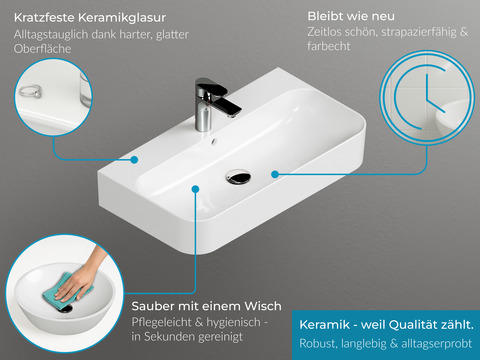 Kratzfeste Keramikglasur
Alltagstauglich dank harter, glatter Oberfläche

Bleibt wie neu
Zeitlos schön, strapazierfähig & farbecht

Sauber mit einem Wisch
Pflegeleicht & hygienisch - in Sekunden gereinigt

Keramik - weil Qualität zählt.
Robust, langlebig & alltagserprobt