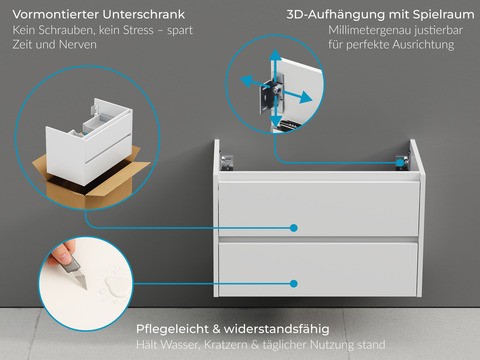 Vormontierter Unterschrank
Kein Schrauben, kein Stress – spart Zeit und Nerven

3D-Aufhängung mit Spielraum
Millimetergenau justierbar für perfekte Ausrichtung

Pflegeleicht & widerstandsfähig
Hält Wasser, Kratzern & täglicher Nutzung stand