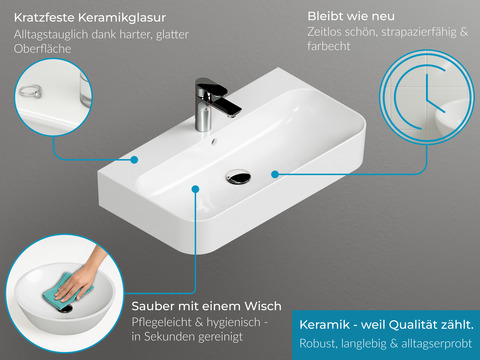 Kratzfeste Keramikglasur
Alltagstauglich dank harter, glatter Oberfläche

Bleibt wie neu
Zeitlos schön, strapazierfähig & farbecht

Sauber mit einem Wisch
Pflegeleicht & hygienisch - in Sekunden gereinigt

Keramik - weil Qualität zählt.
Robust, langlebig & alltagserprobt