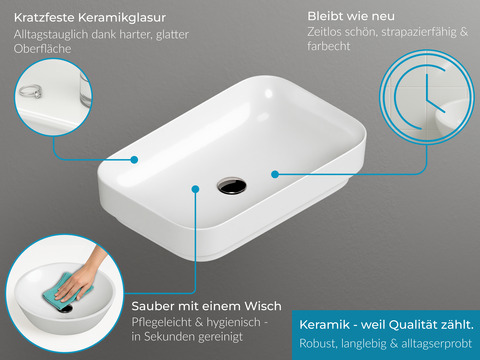 Kratzfeste Keramikglasur
Alltagstauglich dank harter, glatter Oberfläche

Bleibt wie neu
Zeitlos schön, strapazierfähig & farbecht

Sauber mit einem Wisch
Pflegeleicht & hygienisch - in Sekunden gereinigt

Keramik - weil Qualität zählt.
Robust, langlebig & alltagserprobt