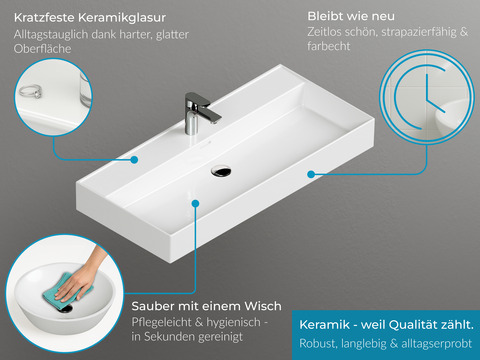 Kratzfeste Keramikglasur
Alltagstauglich dank harter, glatter Oberfläche

Bleibt wie neu
Zeitlos schön, strapazierfähig & farbecht

Sauber mit einem Wisch
Pflegeleicht & hygienisch - in Sekunden gereinigt

Keramik - weil Qualität zählt.
Robust, langlebig & alltagserprobt