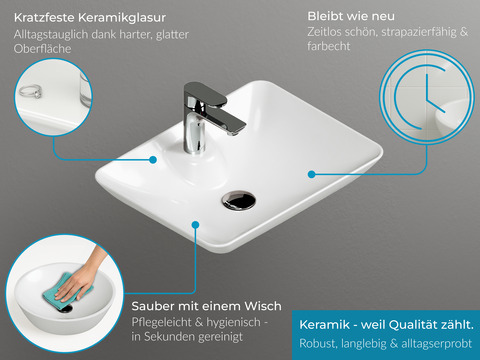 Kratzfeste Keramikglasur
Alltagstauglich dank harter, glatter Oberfläche

Bleibt wie neu
Zeitlos schön, strapazierfähig & farbecht

Sauber mit einem Wisch
Pflegeleicht & hygienisch - in Sekunden gereinigt

Keramik - weil Qualität zählt.
Robust, langlebig & alltagserprobt