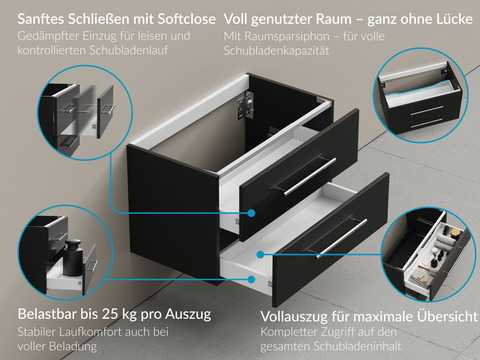 Sanftes Schließen mit Softclose
Gedämpfter Einzug für leisen und kontrollierten Schubladenlauf

Voll genutzter Raum – ganz ohne Lücke
Mit Raumsparsiphon – für volle Schubladenkapazität

Belastbar bis 25 kg pro Auszug
Stabiler Laufkomfort auch bei voller Beladung

Vollauszug für maximale Übersicht
Kompletter Zugriff auf den gesamten Schubladeninhalt