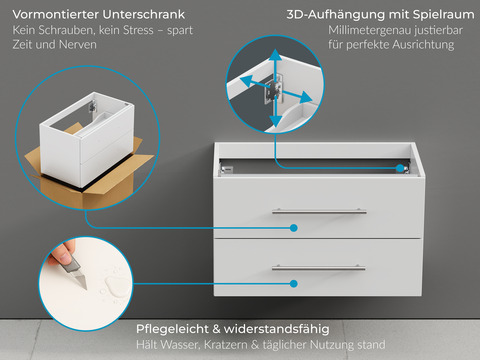 Vormontierter Unterschrank
Kein Schrauben, kein Stress – spart Zeit und Nerven

3D-Aufhängung mit Spielraum
Millimetergenau justierbar für perfekte Ausrichtung

Pflegeleicht & widerstandsfähig
Hält Wasser, Kratzern & täglicher Nutzung stand