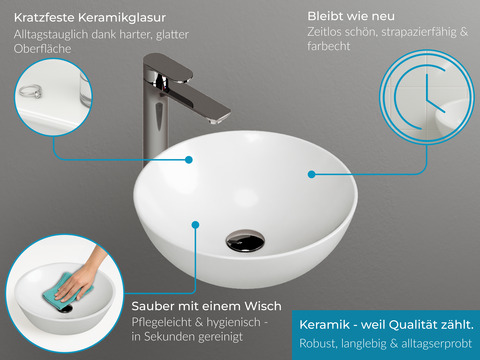 Kratzfeste Keramikglasur
Alltagstauglich dank harter, glatter Oberfläche

Bleibt wie neu
Zeitlos schön, strapazierfähig & farbecht

Sauber mit einem Wisch
Pflegeleicht & hygienisch - in Sekunden gereinigt

Keramik - weil Qualität zählt.
Robust, langlebig & alltagserprobt