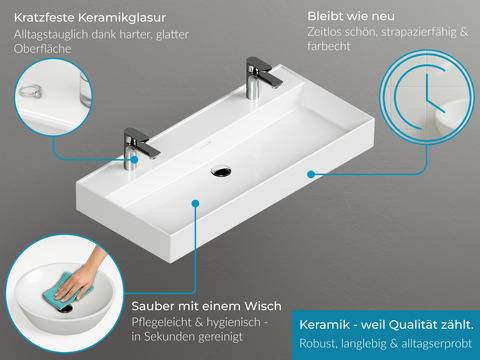 Kratzfeste Keramikglasur
Alltagstauglich dank harter, glatter Oberfläche

Bleibt wie neu
Zeitlos schön, strapazierfähig & farbecht

Sauber mit einem Wisch
Pflegeleicht & hygienisch - in Sekunden gereinigt

Keramik - weil Qualität zählt.
Robust, langlebig & alltagserprobt