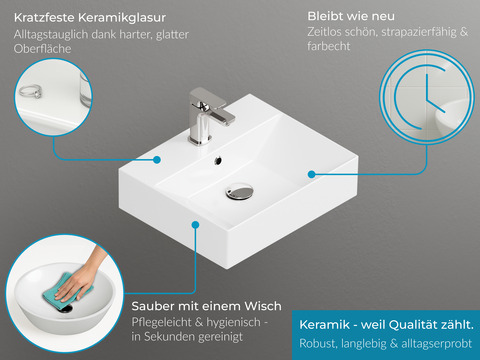 Kratzfeste Keramikglasur
Alltagstauglich dank harter, glatter Oberfläche

Bleibt wie neu
Zeitlos schön, strapazierfähig & farbecht

Sauber mit einem Wisch
Pflegeleicht & hygienisch - in Sekunden gereinigt

Keramik - weil Qualität zählt.
Robust, langlebig & alltagserprobt